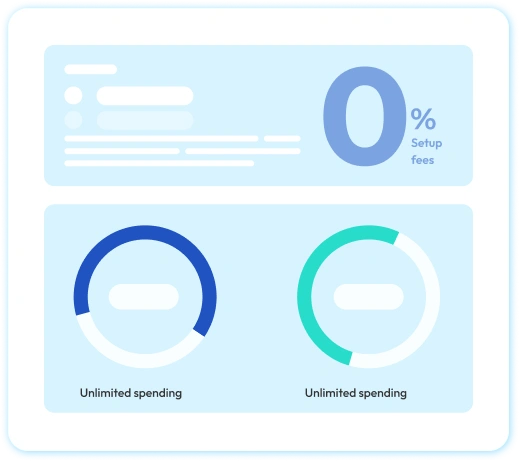 0%
Setup fees

Unlimited spending

Unlimited spending